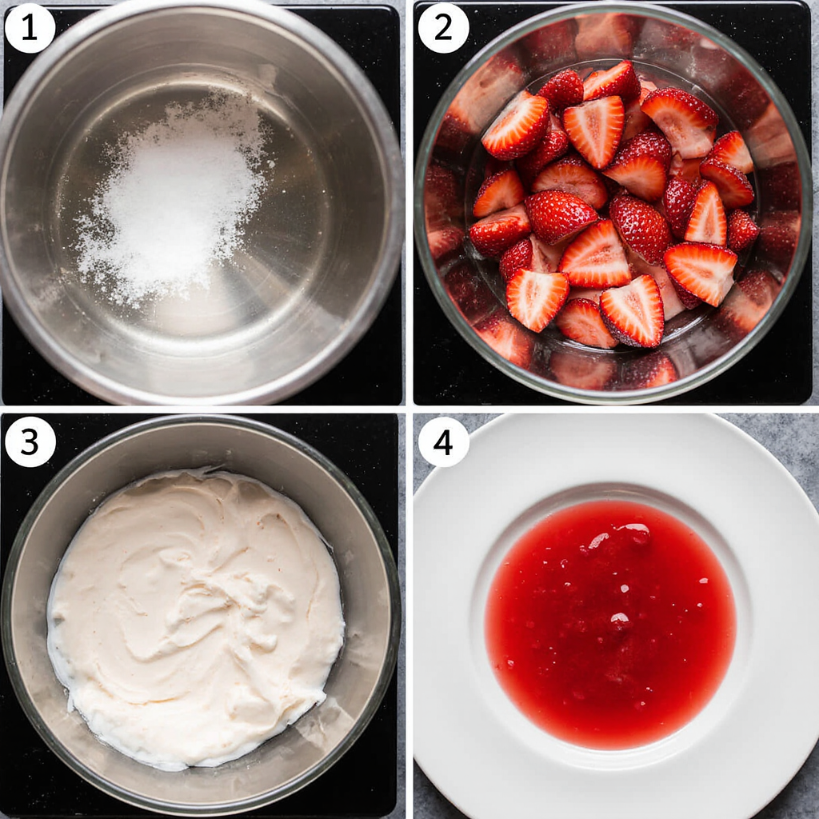 1

2

3

4